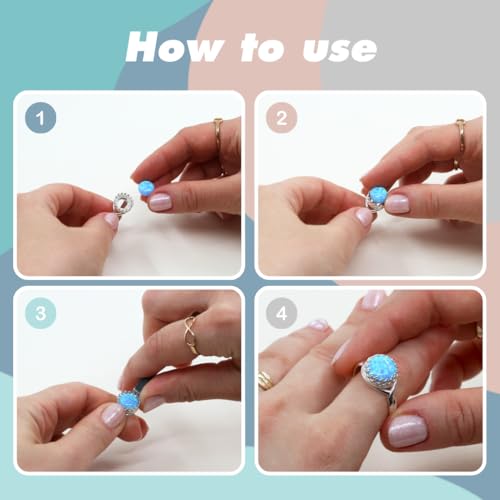 How to use

1

2

3

4