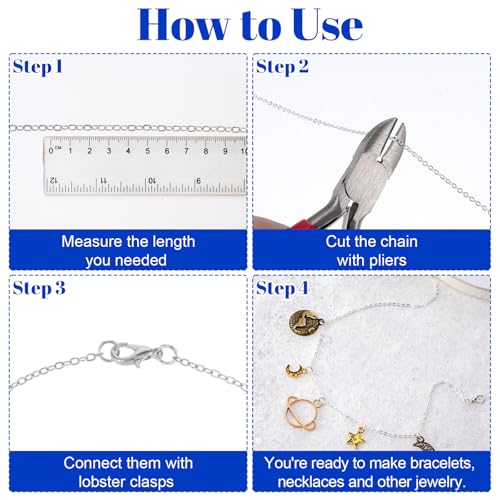 How to Use

Step 1

0 CM 1 2 3 4 5 6 7 8 9 10
12 11 10 9

Measure the length you needed

Step 2

Cut the chain with pliers

Step 3

Connect them with lobster clasps

Step 4

You're ready to make bracelets, necklaces and other jewelry.