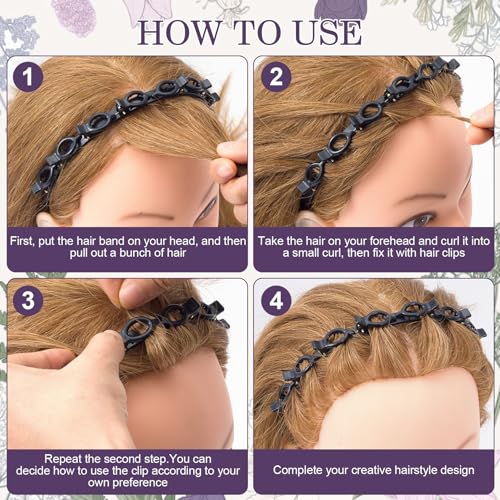 HOW TO USE

1

First, put the hair band on your head, and then pull out a bunch of hair

2

Take the hair on your forehead and curl it into a small curl, then fix it with hair clips

3

Repeat the second step.You can decide how to use the clip according to your own preference

4

Complete your creative hairstyle design