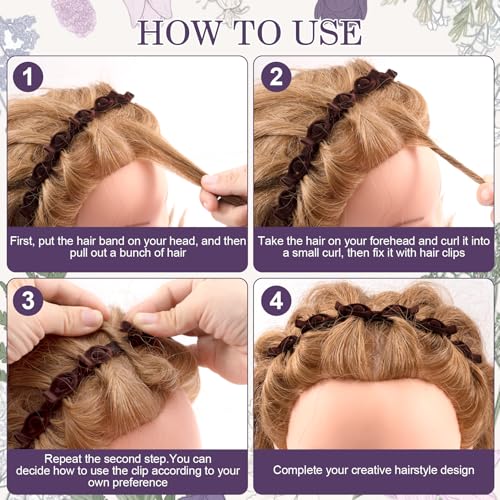 HOW TO USE

1

First, put the hair band on your head, and then pull out a bunch of hair

2

Take the hair on your forehead and curl it into a small curl, then fix it with hair clips

3

Repeat the second step.You can decide how to use the clip according to your own preference

4

Complete your creative hairstyle design