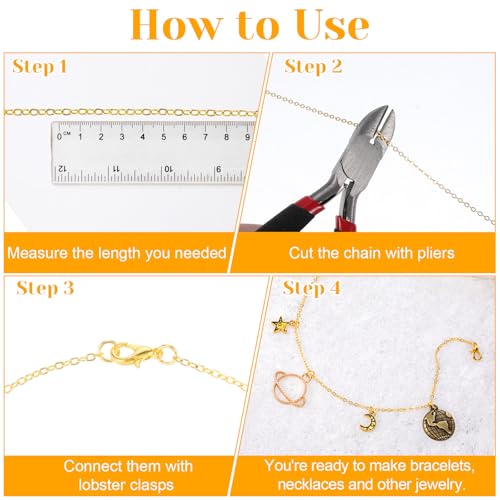 How to Use

Step 1

0 CM 1 2 3 4 5 6 7 8 9

12 11 10 9

Measure the length you needed

Step 2

Cut the chain with pliers

Step 3

Connect them with lobster clasps

Step 4

You're ready to make bracelets, necklaces and other jewelry.