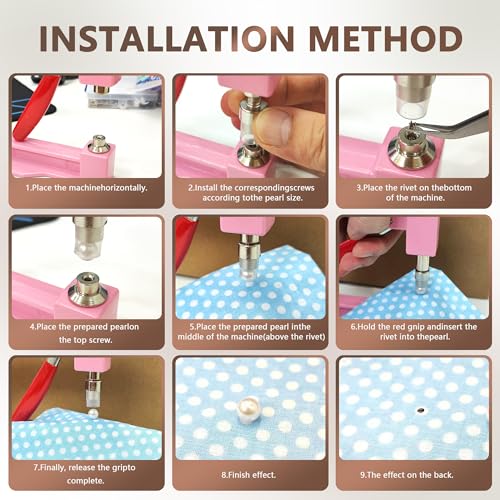 INSTALLATION METHOD

1.Place the machinehorizontally.

2.Install the correspondingscrews according tothe pearl size.

3.Place the rivet on thebottom of the machine.

4.Place the prepared pearlon the top screw.

5.Place the prepared pearl inthe middle of the machine(above the rivet)

6.Hold the red gnip andinsert the rivet into thepearl.

7.Finally, release the gripto complete.

8.Finish effect.

9.The effect on the back.