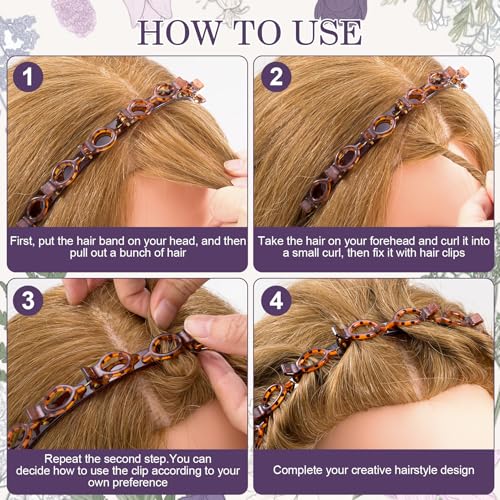 HOW TO USE

1

First, put the hair band on your head, and then pull out a bunch of hair

2

Take the hair on your forehead and curl it into a small curl, then fix it with hair clips

3

Repeat the second step.You can decide how to use the clip according to your own preference

4

Complete your creative hairstyle design